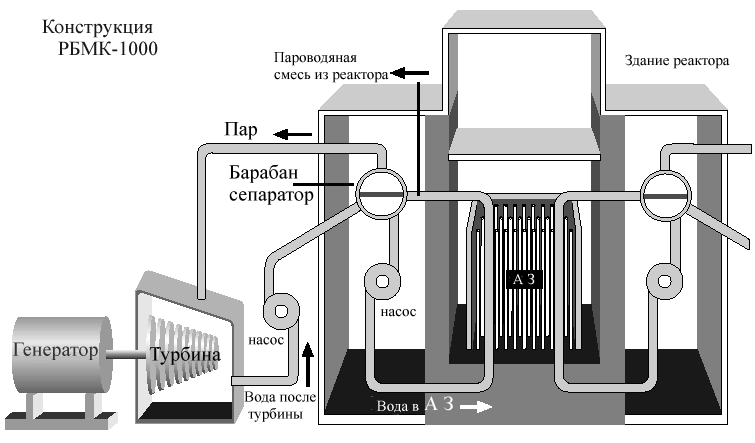 Конструкция
РБМК-1000

Пароводяная
смесь из реактора

Здание реактора

Пар

Барабан
сепаратор

А З

насос

насос

Генератор

Турбина

Вода после
турбины

Вода в А З