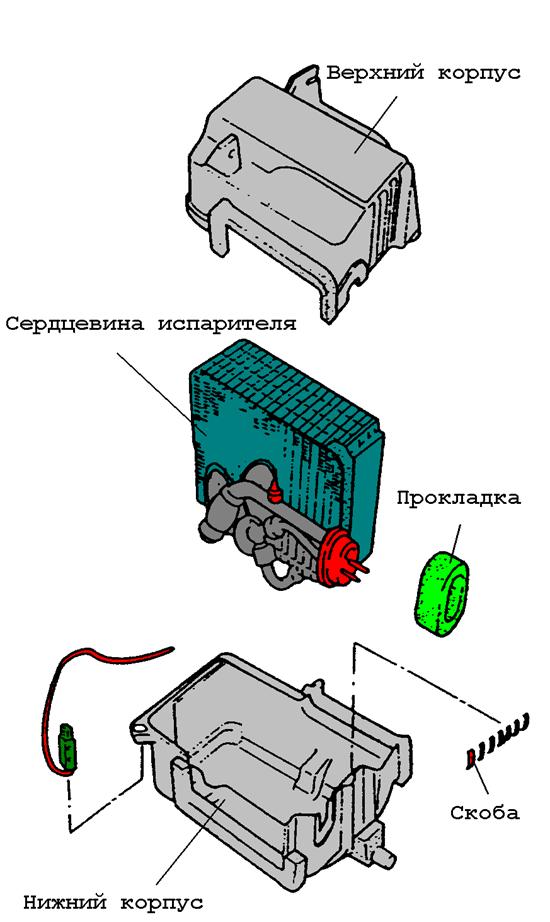 Верхний корпус

Сердцевина испарителя

Прокладка

Скоба

Нижний корпус