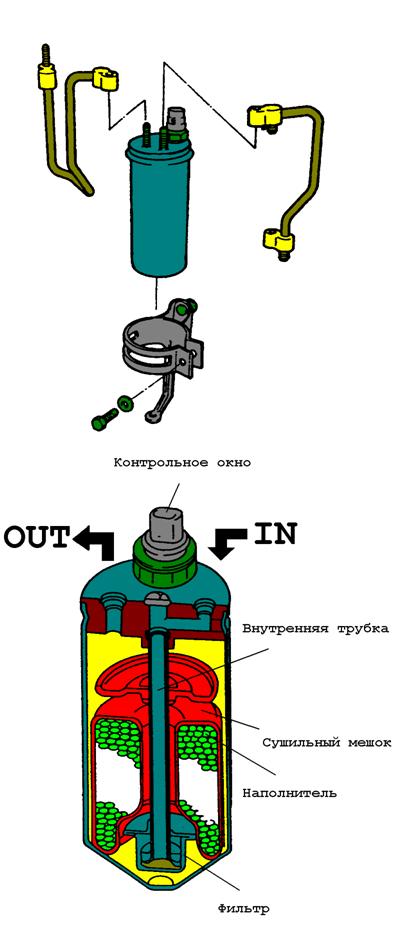 Контрольное окно

OUT

IN

Внутренняя трубка

Сушильный мешок

Наполнитель

Фильтр