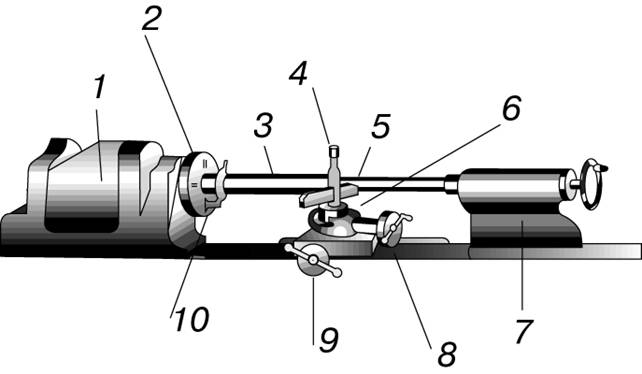 2
1
4
3
5
6
10
9
8
7