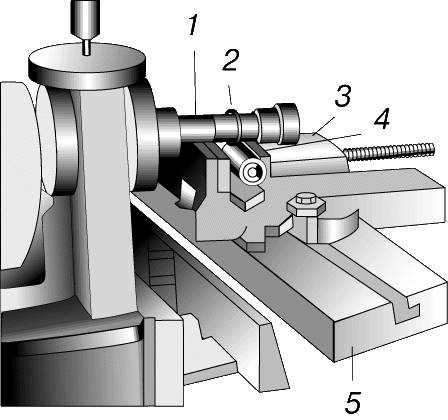 1
2
3
4
5