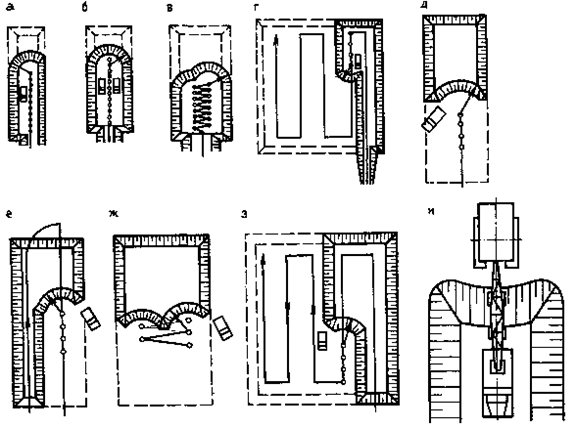 а
б
в
г
д
е
ж
з
и