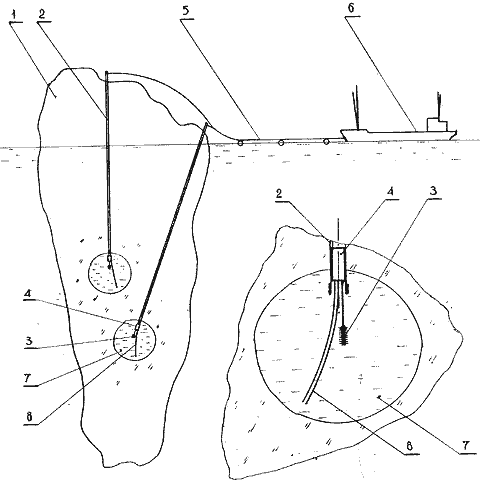 1
2
5
6
2
4
3
4
3
7
8
8
7