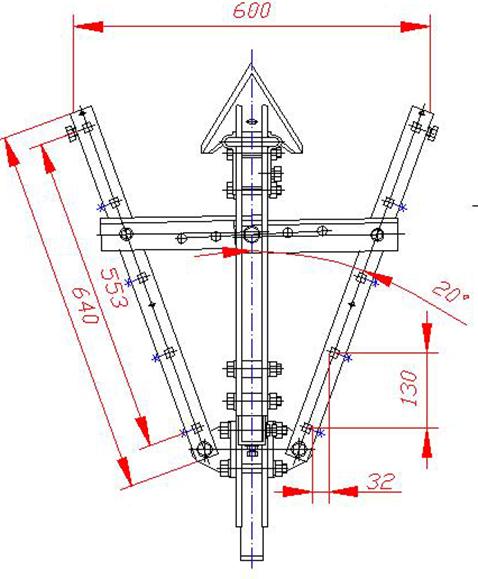 600
640
553
20°
130
32