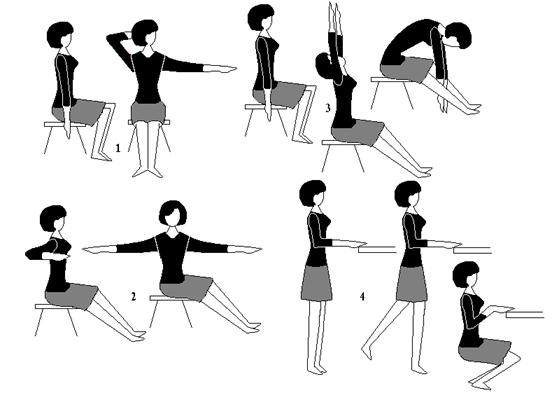 1

3

2

4