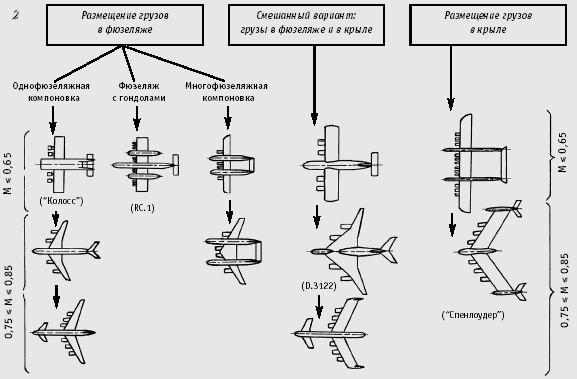 2

Размещение грузов в фюзеляже

Смешанный вариант: грузы в фюзеляже и в крыле

Размещение грузов в крыле

Однофюзеляжная компоновка

Фюзеляж с гондолами

Многофюзеляжная компоновка

M ≤ 0,65

("Колосс")

(RC.1)

0,75 ≤ M ≤ 0,85

(D.3122)

("Спенлоудер")

M ≤ 0,65

0,75 ≤ M ≤ 0,85