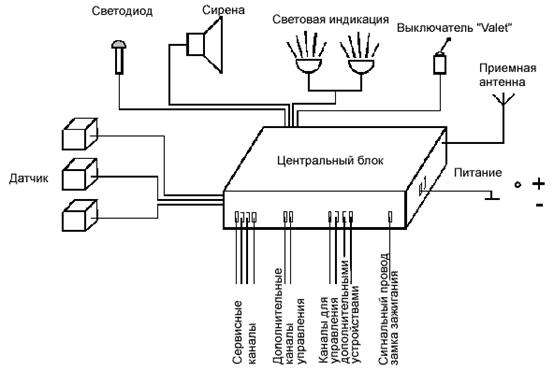 Светодиод
Сирена
Световая индикация
Выключатель "Valet"
Приемная антенна
Датчик
Центральный блок
Питание
+
-
Сервисные каналы
Дополнительные каналы управления
Каналы для управления дополнительными устройствами
Сигнальный провод замка зажигания